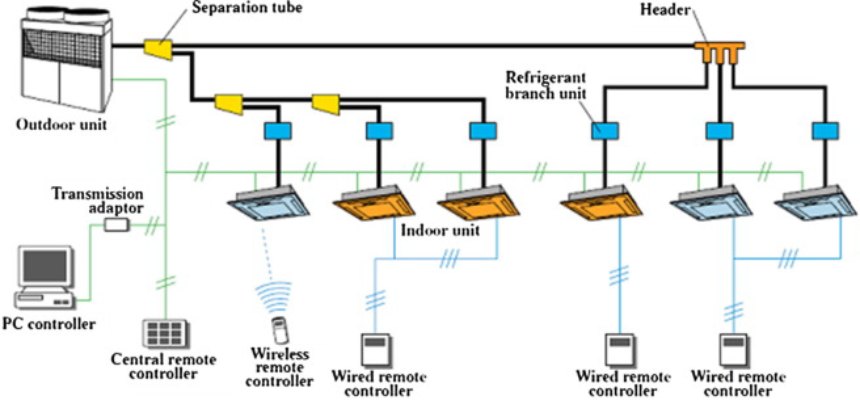 Separation tube

Header

Refrigerant branch unit

Outdoor unit

Transmission adaptor

Indoor unit

PC controller

Central remote controller

Wireless remote controller

Wired remote controller

Wired remote controller

Wired remote controller